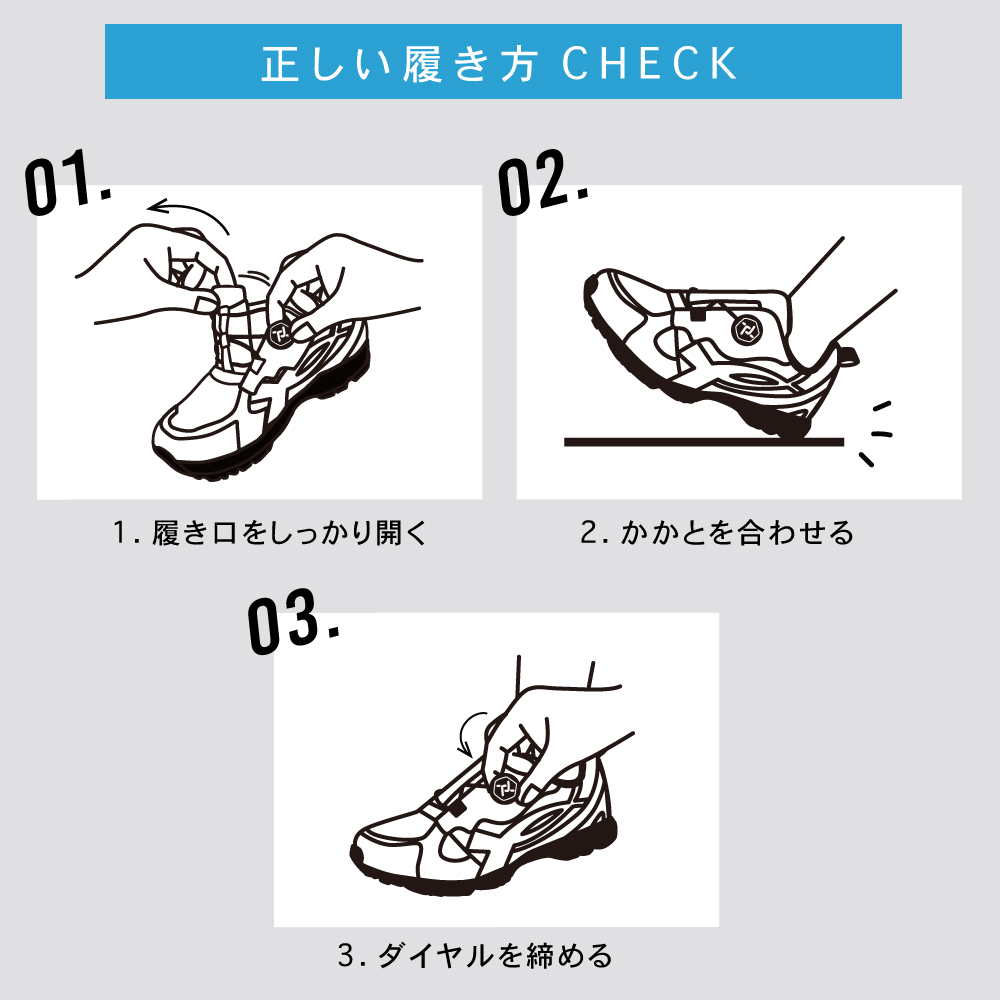 正しい履き方 CHECK

01.

1. 履き口をしっかり開く

02.

2. かかとを合わせる

03.

3. ダイヤルを締める